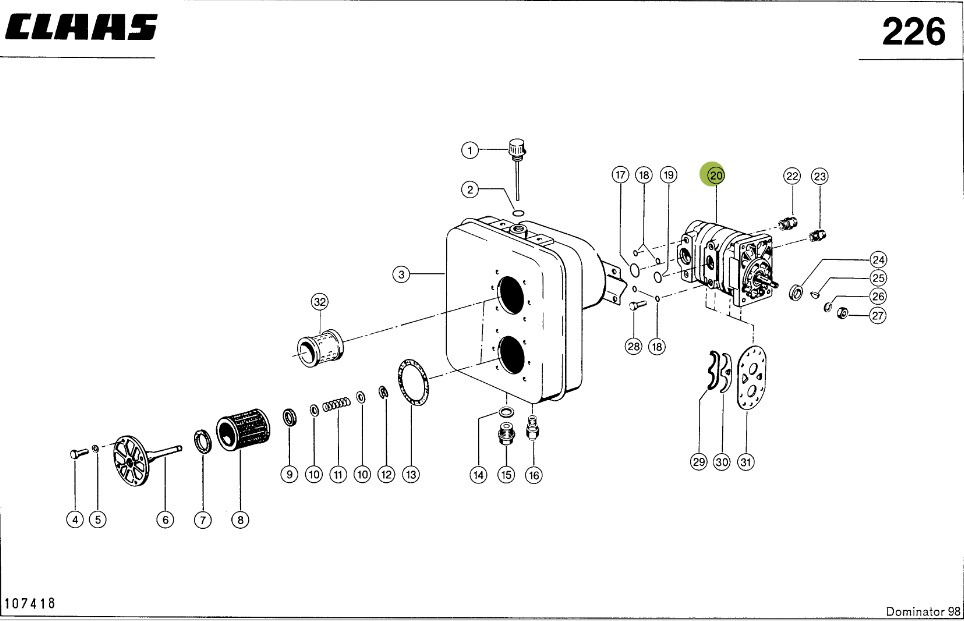 CLAAS

226

1
2
3
32
17
18
19
20
22
23
24
25
26
27
28
18
29
30
31
4
5
6
7
8
9
10
11
10
12
13
14
15
16

107418

Dominator 98