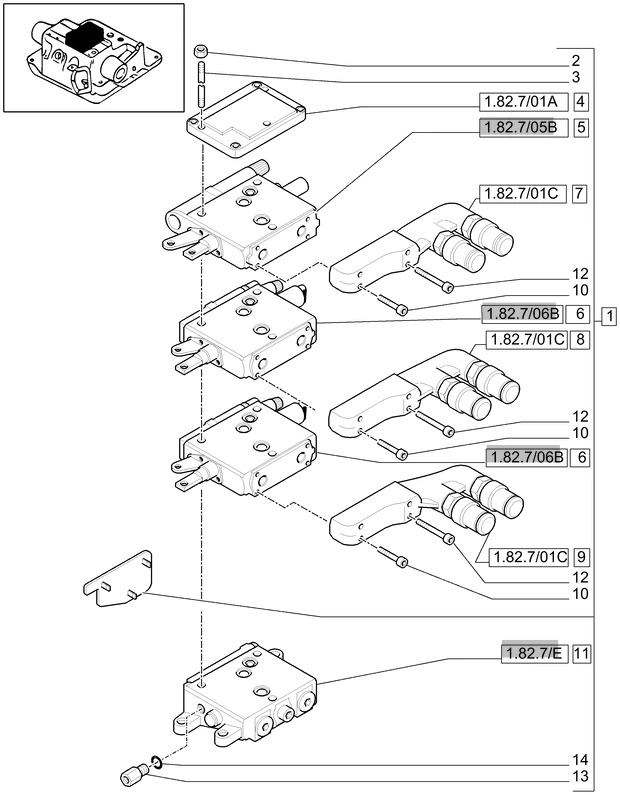 2
3
1.82.7/01A 4
1.82.7/05B 5
1.82.7/01C 7
12
10
1.82.7/06B 6
1
1.82.7/01C 8
12
10
1.82.7/06B 6
1.82.7/01C 9
12
10
1.82.7/E 11
14
13