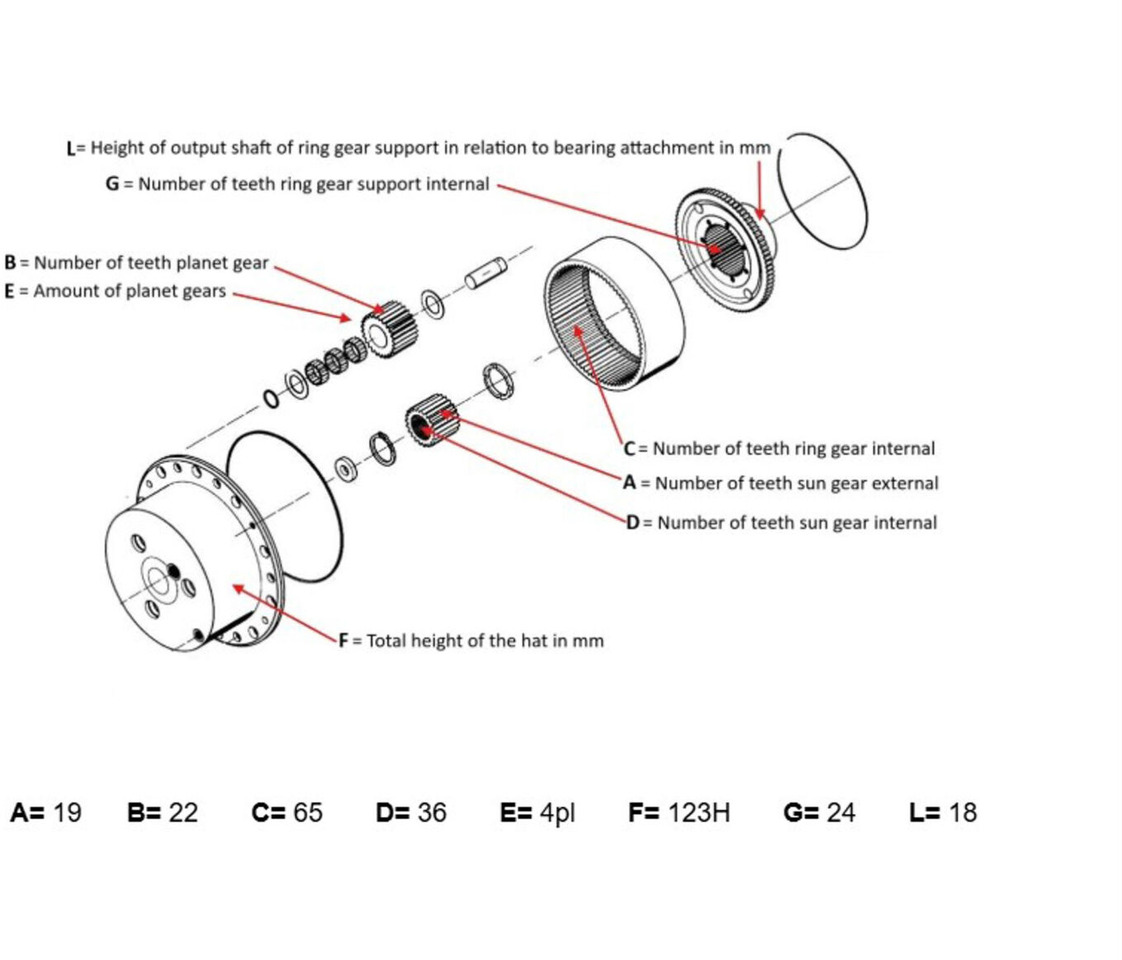 L= Height of output shaft of ring gear support in relation to bearing attachment in mm

G = Number of teeth ring gear support internal

B = Number of teeth planet gear

E = Amount of planet gears

C = Number of teeth ring gear internal

A = Number of teeth sun gear external

D = Number of teeth sun gear internal

F = Total height of the hat in mm

A= 19 B= 22 C= 65 D= 36 E= 4pl F= 123H G= 24 L= 18