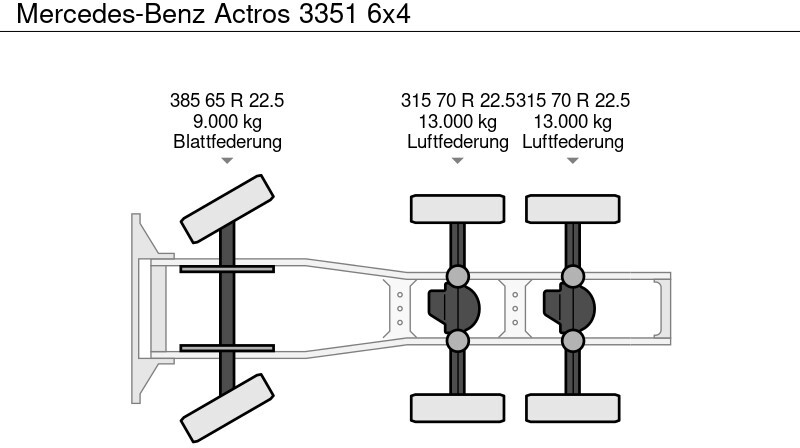 Mercedes-Benz Actros 3351 6x4

385 65 R 22.5
9.000 kg
Blattfederung

315 70 R 22.5
13.000 kg
Luftfederung

315 70 R 22.5
13.000 kg
Luftfederung