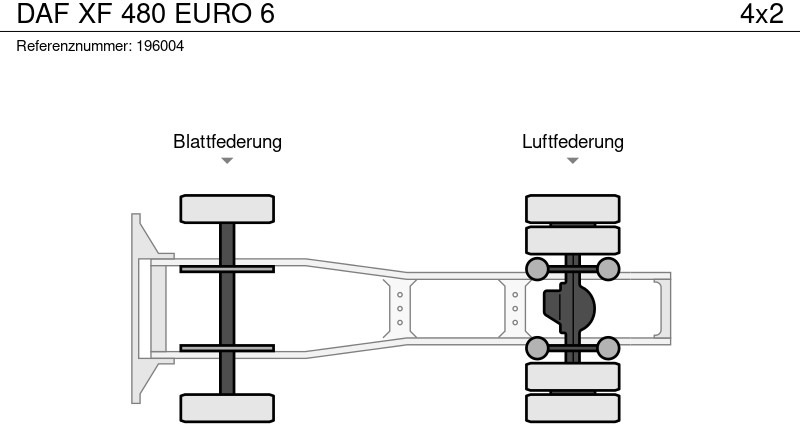 DAF XF 480 EURO 6
4x2
Referenznummer: 196004

Blattfederung

Luftfederung