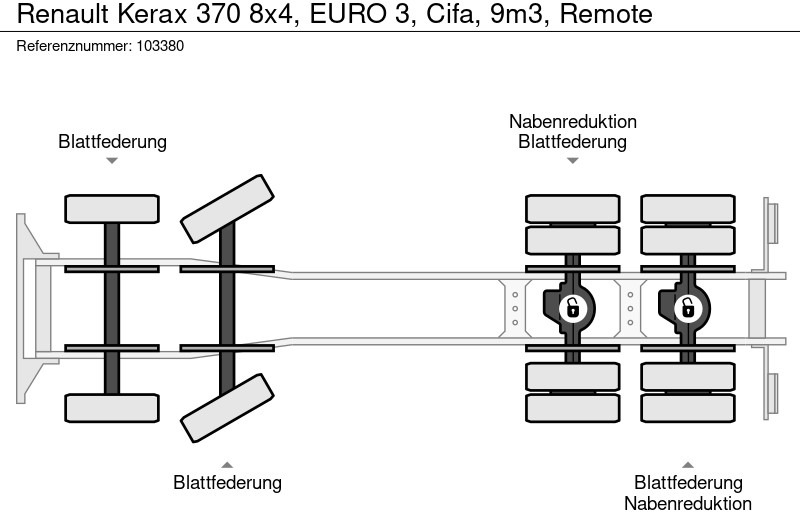 Renault Kerax 370 8x4, EURO 3, Cifa, 9m3, Remote

Referenznummer: 103380

Blattfederung

Nabenreduktion
Blattfederung

Blattfederung

Blattfederung
Nabenreduktion