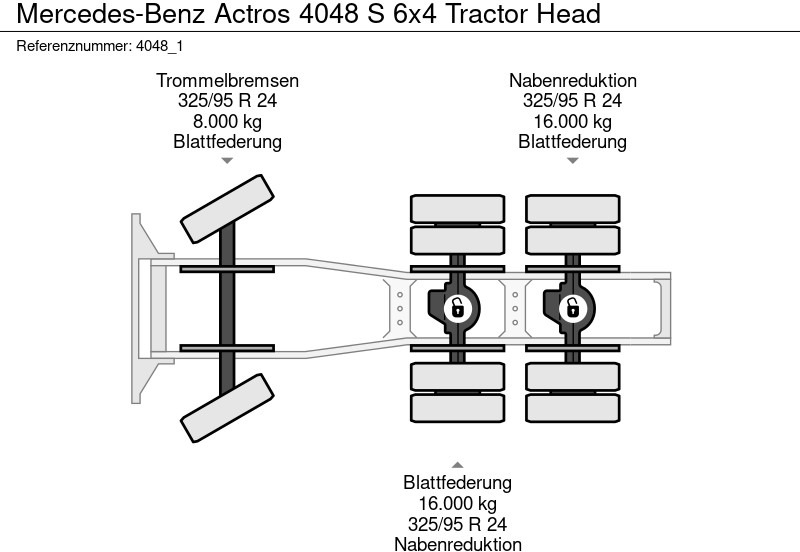 Mercedes-Benz Actros 4048 S 6x4 Tractor Head

Referenznummer: 4048_1

Trommelbremsen
325/95 R 24
8.000 kg
Blattfederung

Nabenreduktion
325/95 R 24
16.000 kg
Blattfederung

Blattfederung
16.000 kg
325/95 R 24
Nabenreduktion